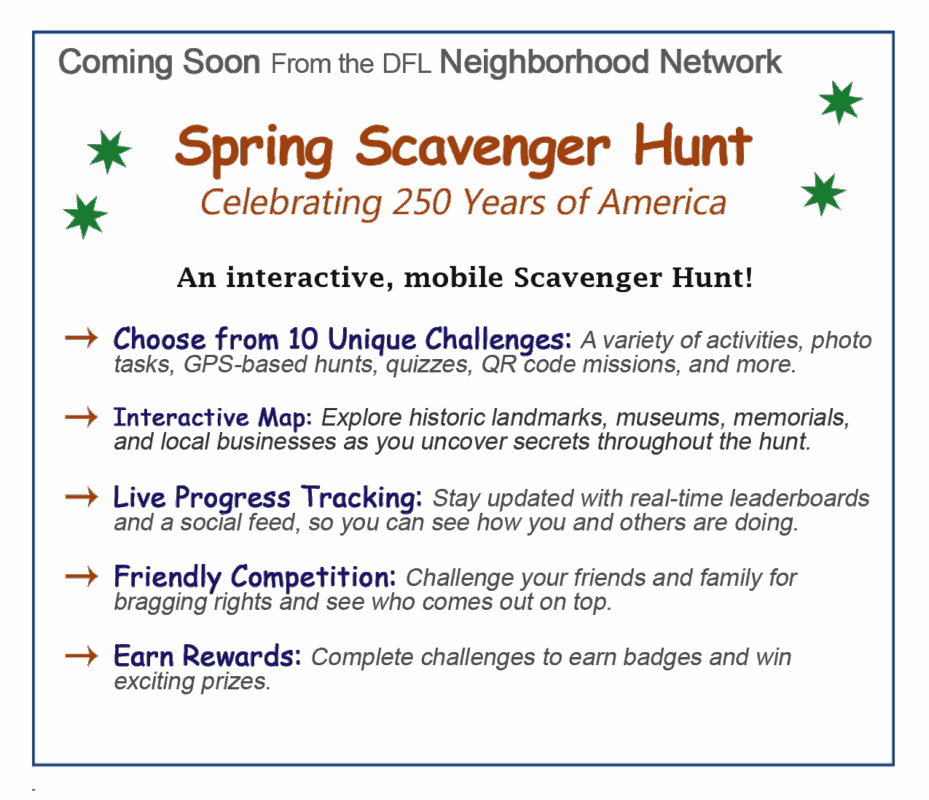 Coming Soon From the DFL Neighborhood Network

Spring Scavenger Hunt

Celebrating 250 Years of America

An interactive, mobile Scavenger Hunt!

→ Choose from 10 Unique Challenges: A variety of activities, photo tasks, GPS-based hunts, quizzes, QR code missions, and more.

→ Interactive Map: Explore historic landmarks, museums, memorials, and local businesses as you uncover secrets throughout the hunt.

→ Live Progress Tracking: Stay updated with real-time leaderboards and a social feed, so you can see how you and others are doing.

→ Friendly Competition: Challenge your friends and family for bragging rights and see who comes out on top.

→ Earn Rewards: Complete challenges to earn badges and win exciting prizes.